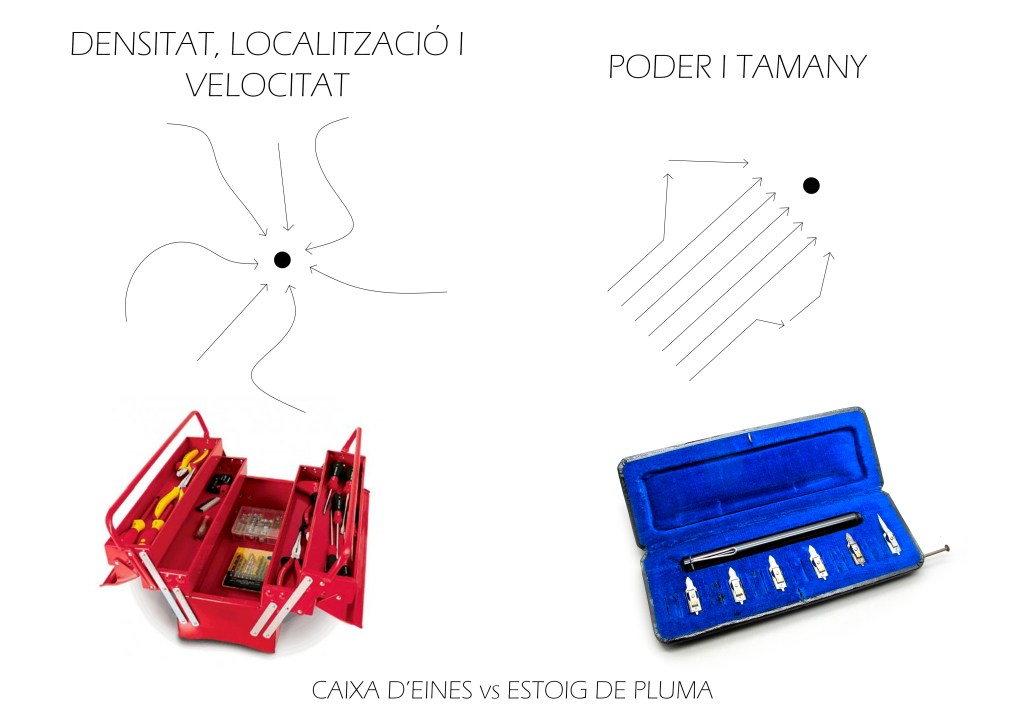 DENSITAT, LOCALITZACIÓ I VELOCITAT

PODER I TAMANY

CAIXA D'EINES vs ESTOIG DE PLUMA